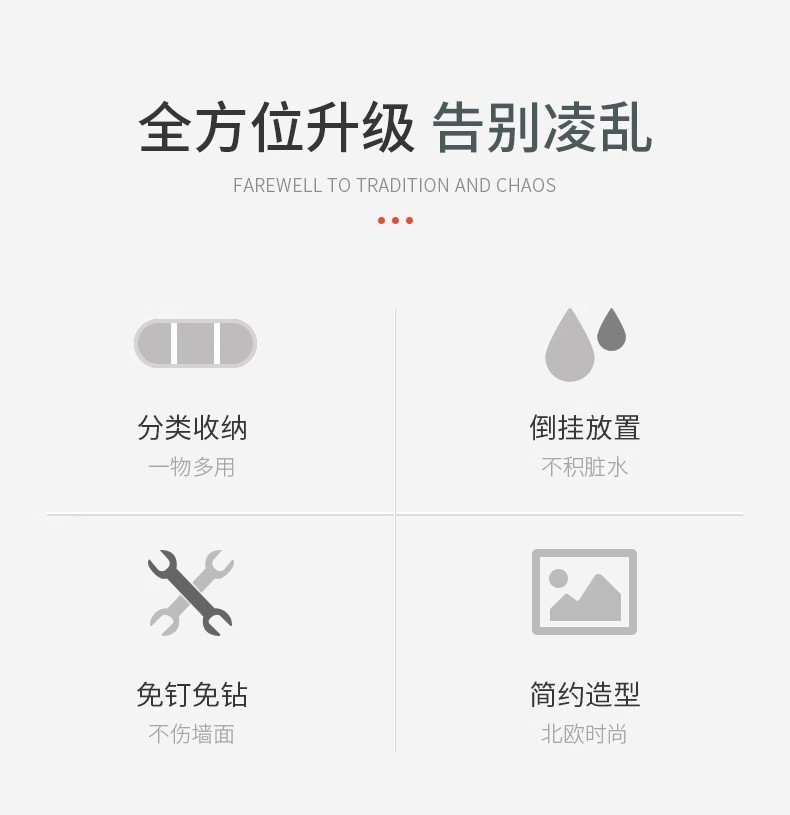 全方位升级 告别凌乱

FAREWELL TO TRADITION AND CHAOS

分类收纳
一物多用

倒挂放置
不积脏水

免钉免钻
不伤墙面

简约造型
北欧时尚